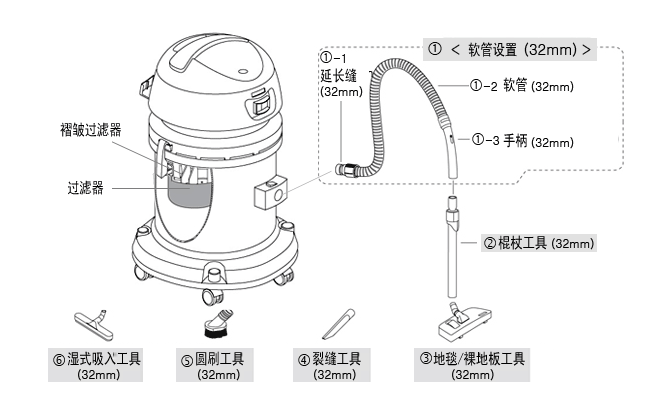 ① < 软管设置 (32mm) >

①-1
延长缝
(32mm)

①-2 软管 (32mm)

①-3 手柄 (32mm)

褶皱过滤器

过滤器

② 棍杖工具 (32mm)

⑥ 湿式吸入工具
(32mm)

⑤ 圆刷工具
(32mm)

④ 裂缝工具
(32mm)

③ 地毯/裸地板工具
(32mm)